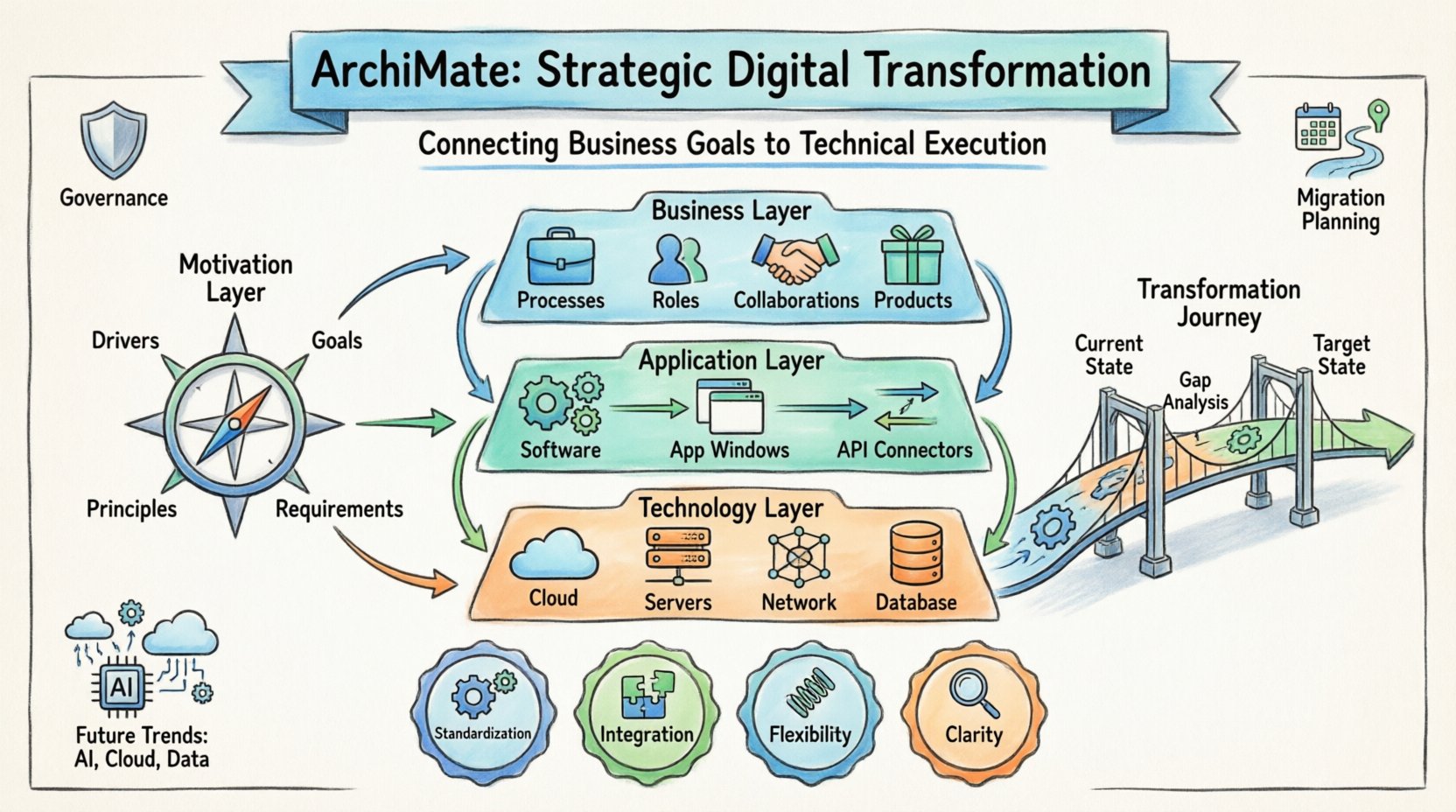 ArchiMate: Strategic Digital Transformation

Connecting Business Goals to Technical Execution

Governance

Migration Planning

Motivation Layer

Drivers

Goals

Principles

Requirements

Business Layer

Processes

Roles

Collaborations

Products

Application Layer

Software

App Windows

API Connectors

Technology Layer

Cloud

Servers

Network

Database

Transformation Journey

Current State

Gap Analysis

Target State

AI

Future Trends: AI, Cloud, Data

Standardization

Integration

Flexibility

Clarity